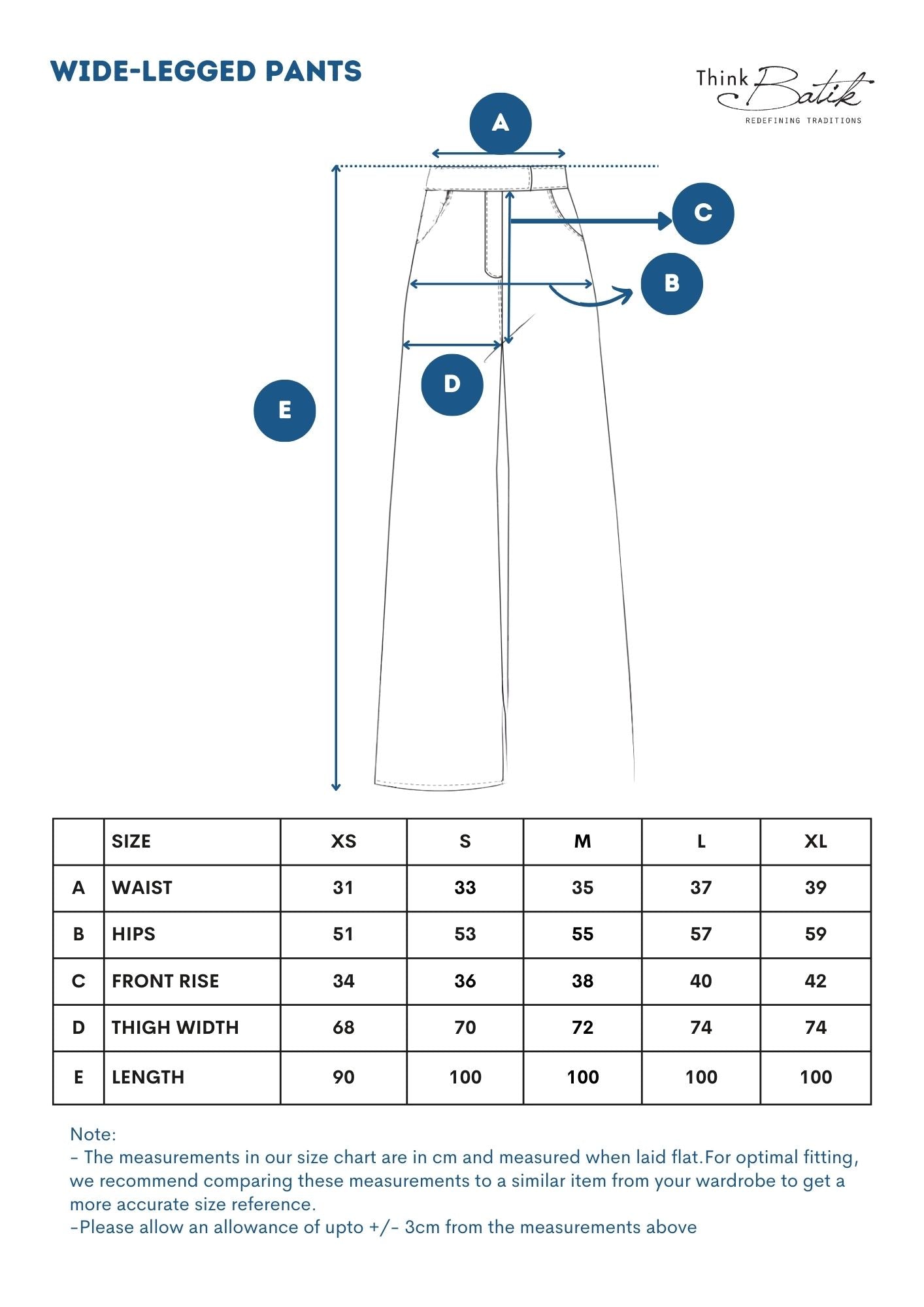 WIDE-LEGGED PANTS

Think Batik
REDEFINING TRADITIONS

A

C

B

D

E

|  | SIZE | XS | S | M | L | XL |
|---|---|---|---|---|---|---|
| A | WAIST | 31 | 33 | 35 | 37 | 39 |
| B | HIPS | 51 | 53 | 55 | 57 | 59 |
| C | FRONT RISE | 34 | 36 | 38 | 40 | 42 |
| D | THIGH WIDTH | 68 | 70 | 72 | 74 | 74 |
| E | LENGTH | 90 | 100 | 100 | 100 | 100 |

Note:
- The measurements in our size chart are in cm and measured when laid flat.For optimal fitting, we recommend comparing these measurements to a similar item from your wardrobe to get a more accurate size reference.
-Please allow an allowance of upto +/- 3cm from the measurements above